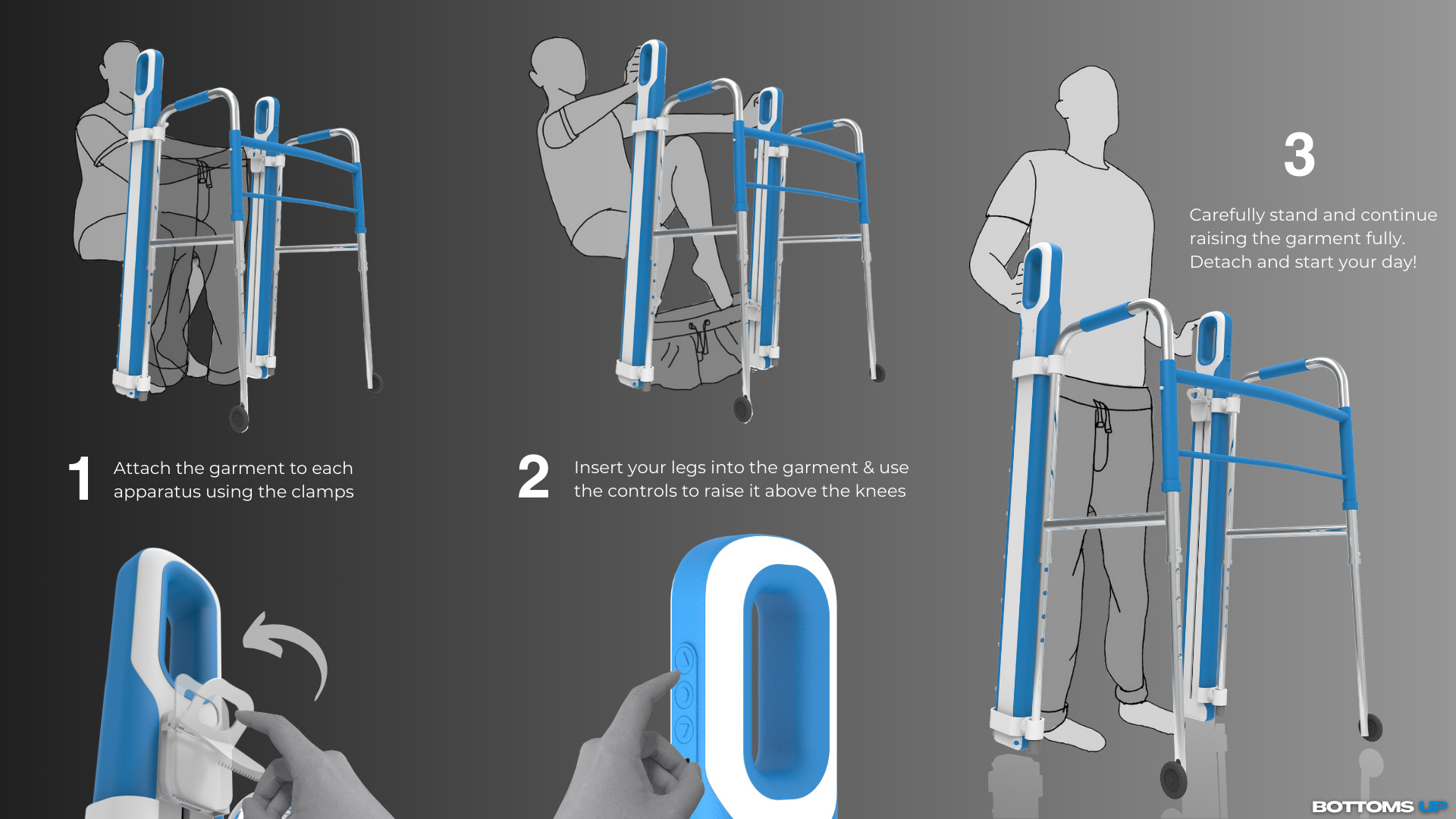 1 Attach the garment to each apparatus using the clamps

2 Insert your legs into the garment & use the controls to raise it above the knees

3

Carefully stand and continue raising the garment fully. Detach and start your day!

BOTTOMS UP