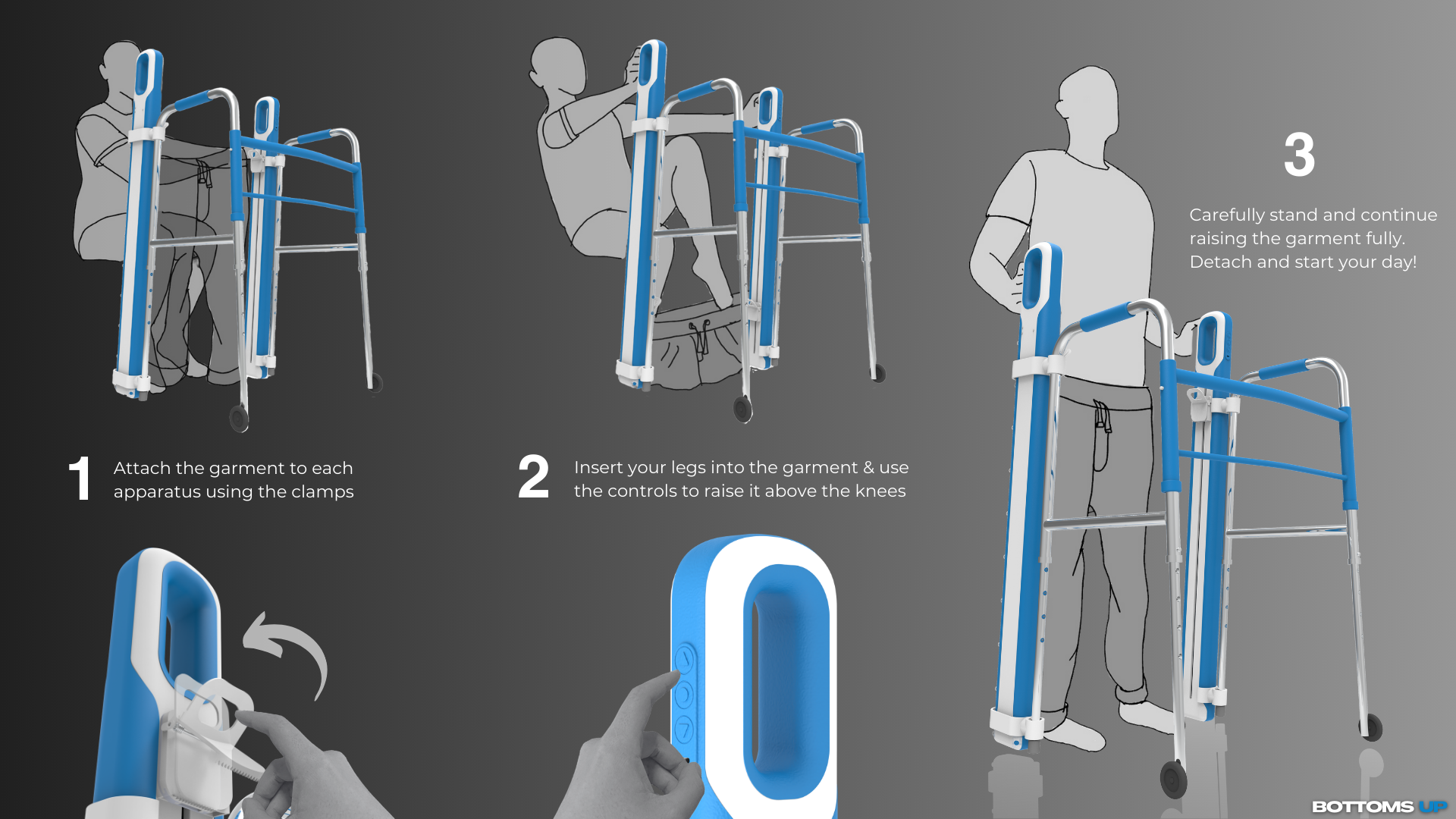 1 Attach the garment to each apparatus using the clamps

2 Insert your legs into the garment & use the controls to raise it above the knees

3

Carefully stand and continue raising the garment fully. Detach and start your day!

BOTTOMS UP